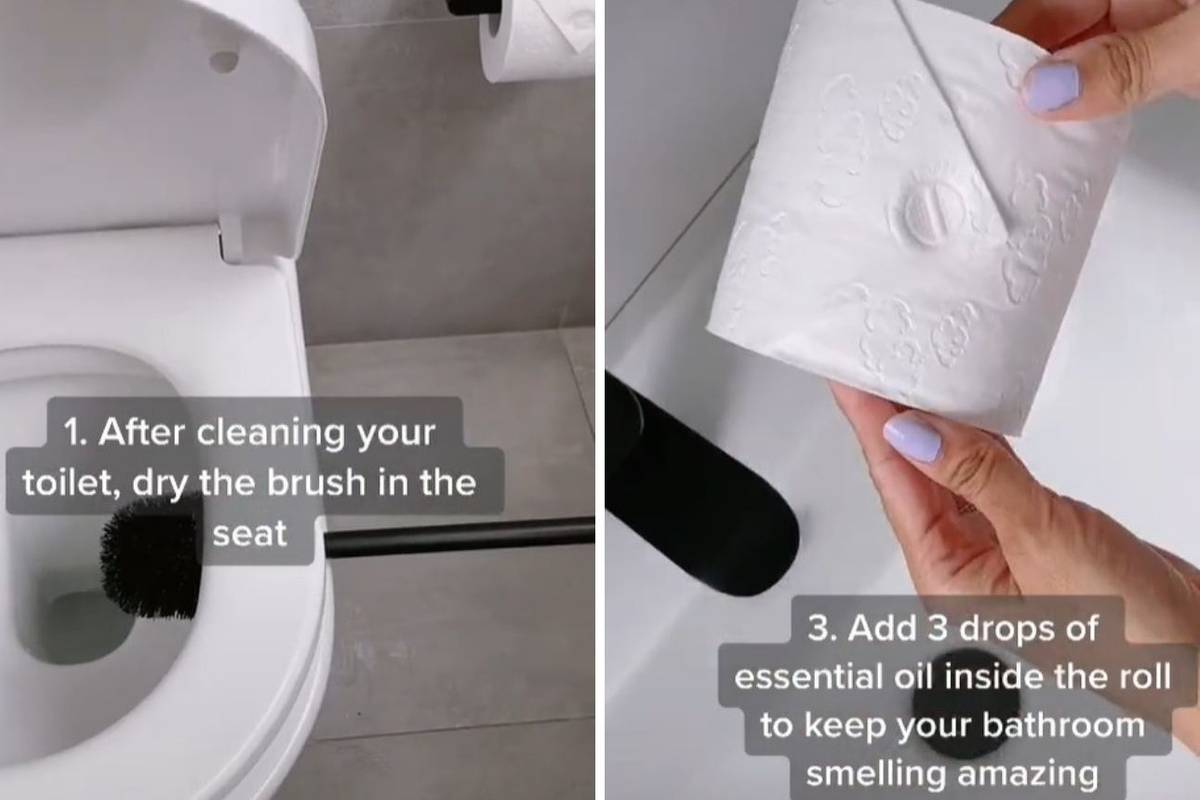 1. After cleaning your toilet, dry the brush in the seat

3. Add 3 drops of essential oil inside the roll to keep your bathroom smelling amazing