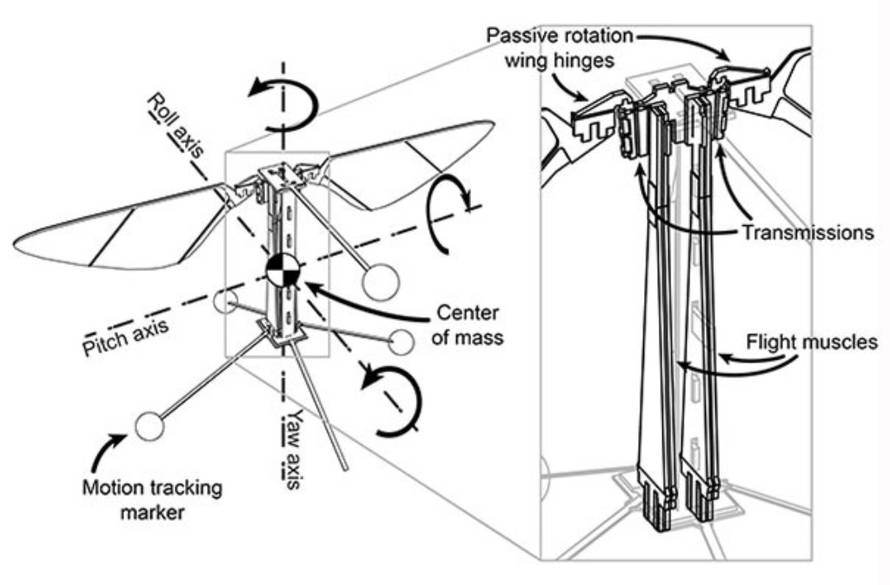 Roll axis

Pitch axis

Yaw axis

Center of mass

Motion tracking marker

Passive rotation wing hinges

Transmissions

Flight muscles