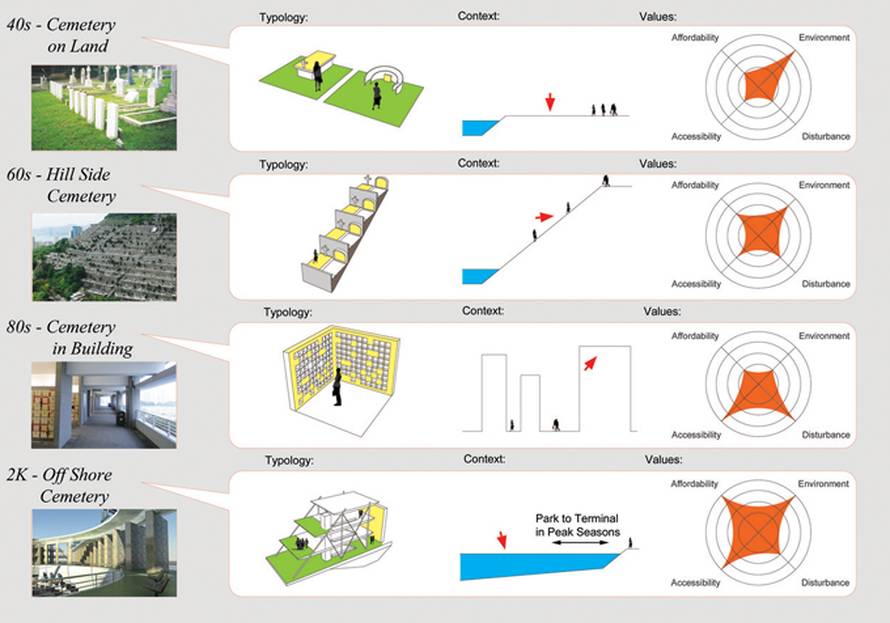 40s - Cemetery on Land

Typology:

Context:

Values:

Affordability

Environment

Accessibility

Disturbance

60s - Hill Side Cemetery

Typology:

Context:

Values:

Affordability

Environment

Accessibility

Disturbance

80s - Cemetery in Building

Typology:

Context:

Values:

Affordability

Environment

Accessibility

Disturbance

2K - Off Shore Cemetery

Typology:

Context:

Park to Terminal in Peak Seasons

Values:

Affordability

Environment

Accessibility

Disturbance