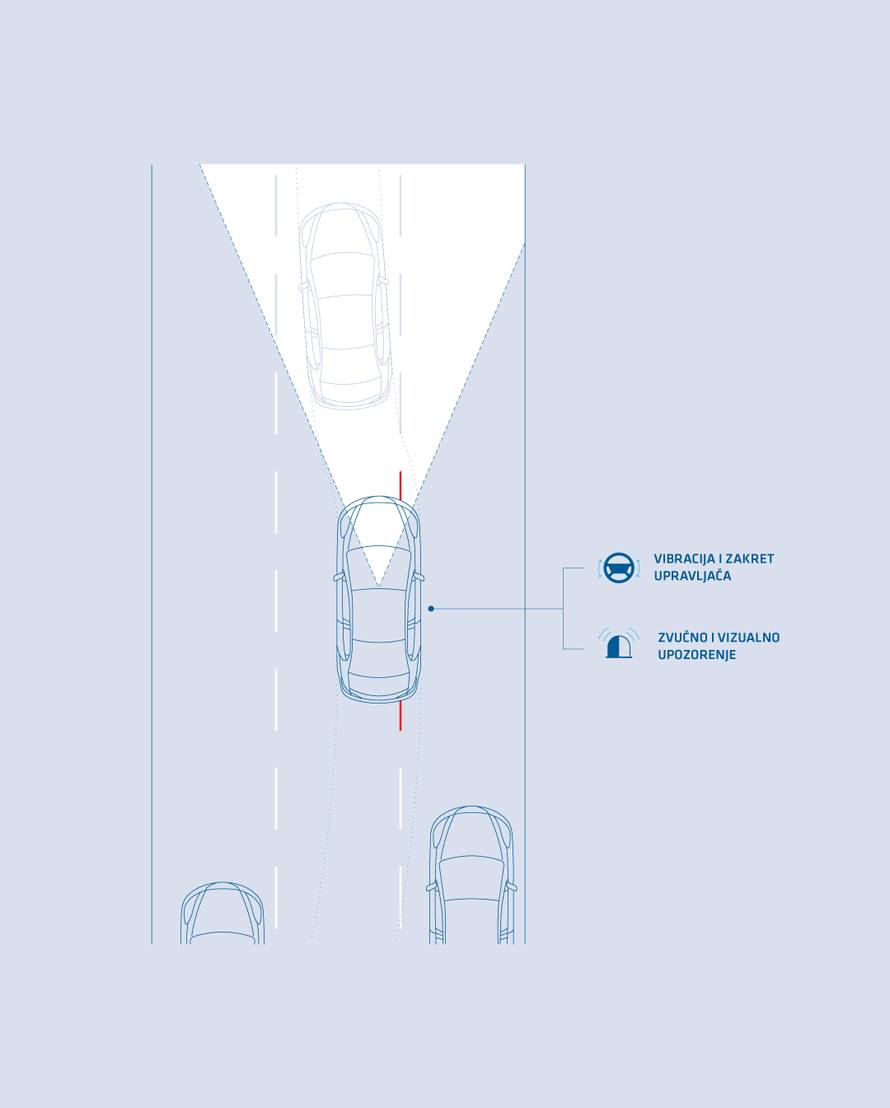 VIBRACIJA I ZAKRET UPRAVLJAČA

ZVUČNO I VIZUALNO UPOZORENJE